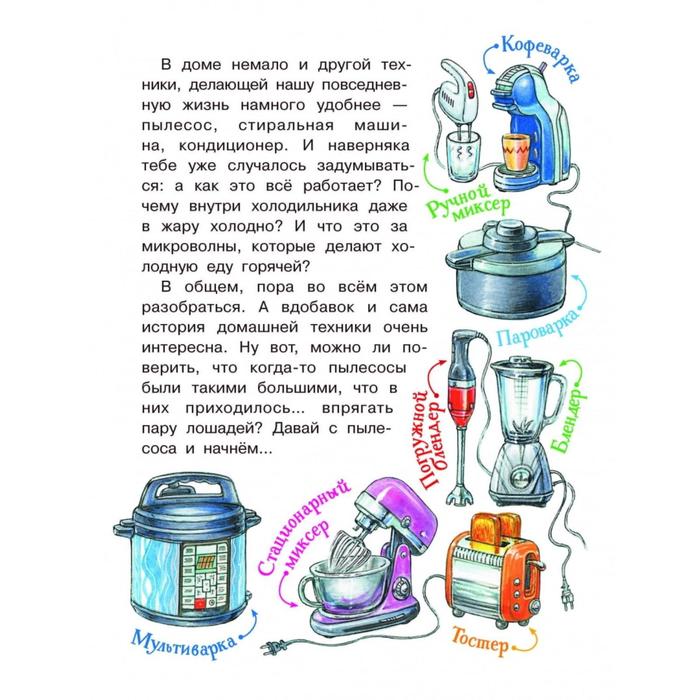 В доме немало и другой техники, делающей нашу повседневную жизнь намного удобнее — пылесос, стиральная машина, кондиционер. И наверняка тебе уже случалось задумываться: а как это всё работает? Почему внутри холодильника даже в жару холодно? И что это за микроволны, которые делают холодную еду горячей?

В общем, пора во всём этом разобраться. А вдобавок и сама история домашней техники очень интересна. Ну вот, можно ли поверить, что когда-то пылесосы были такими большими, что в них приходилось... впрягать пару лошадей? Давай с пылесоса и начнём...

Кофеварка

Ручной миксер

Пароварка

Погружной блендер

Блендер

Стационарный миксер

Мультиварка

Тостер