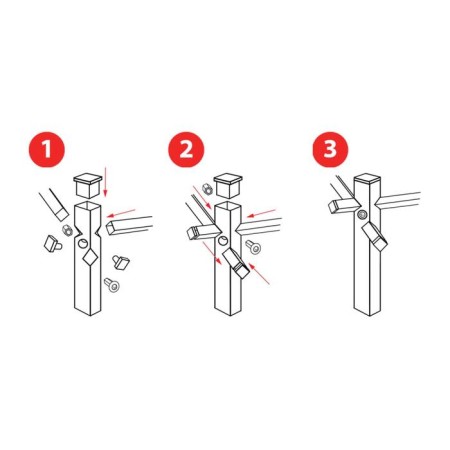 1

2

3