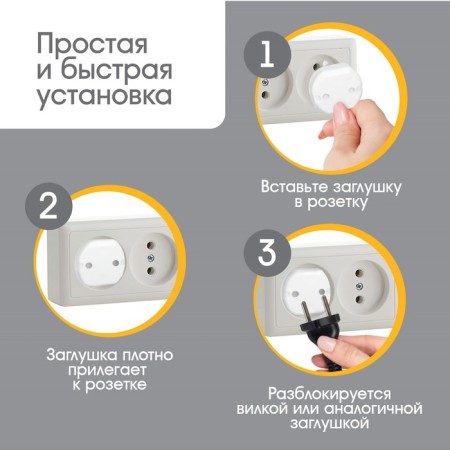 Простая и быстрая установка

1

Вставьте заглушку в розетку

2

Заглушка плотно прилегает к розетке

3

Разблокируется вилкой или аналогичной заглушкой