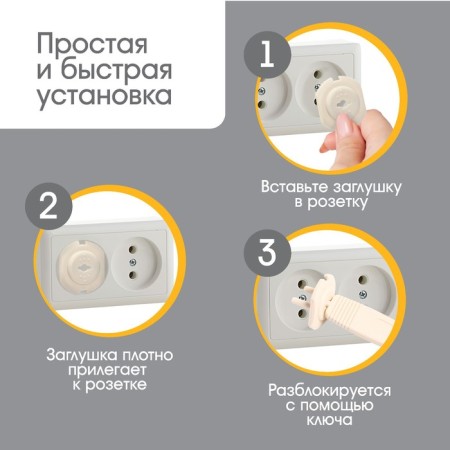 Простая и быстрая установка

1

Вставьте заглушку в розетку

2

Заглушка плотно прилегает к розетке

3

Разблокируется с помощью ключа