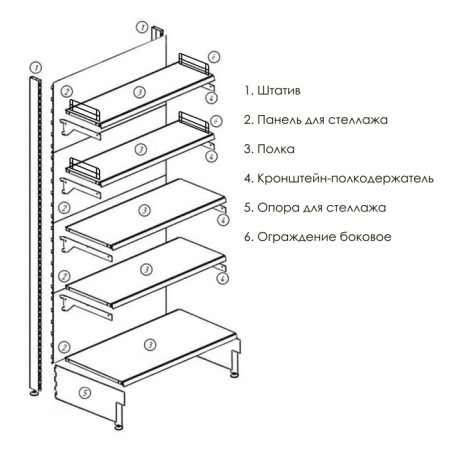 1
1
6
2
3
4
6
3
4
2
3
4
2
3
4
2
3
5

1. Штатив

2. Панель для стеллажа

3. Полка

4. Кронштейн-полкодержатель

5. Опора для стеллажа

6. Ограждение боковое