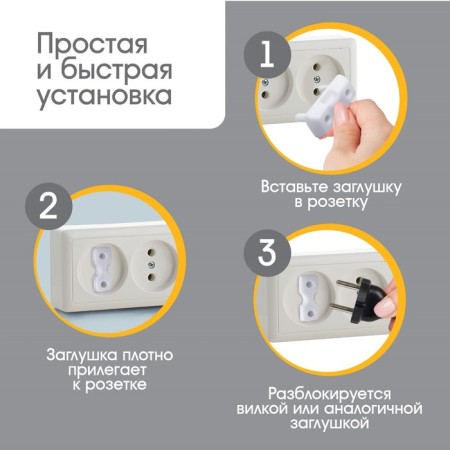 Простая и быстрая установка

1

Вставьте заглушку в розетку

2

Заглушка плотно прилегает к розетке

3

Разблокируется вилкой или аналогичной заглушкой