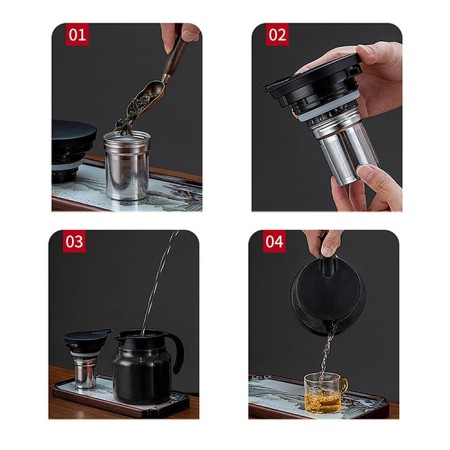 01

02

03

04