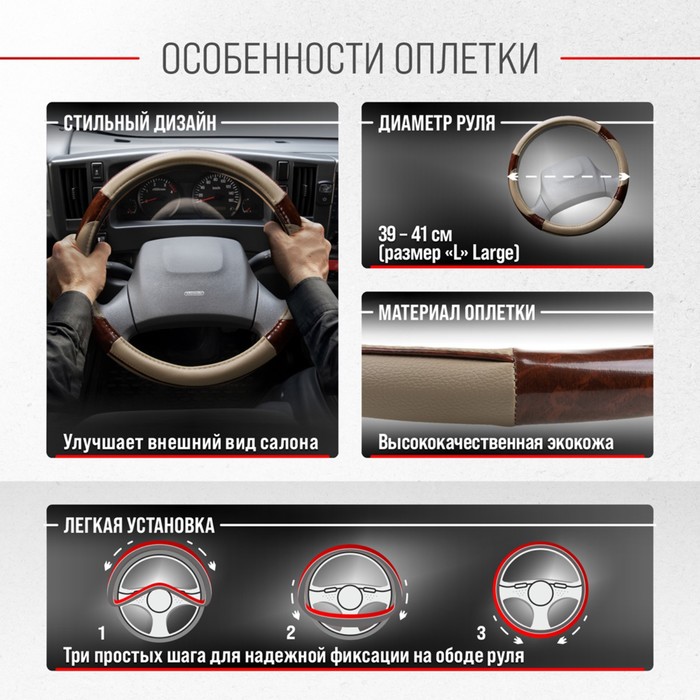 ОСОБЕННОСТИ ОПЛЕТКИ

СТИЛЬНЫЙ ДИЗАЙН

Улучшает внешний вид салона

ДИАМЕТР РУЛЯ

39 – 41 см (размер «L» Large)

МАТЕРИАЛ ОПЛЕТКИ

Высококачественная экокожа

ЛЕГКАЯ УСТАНОВКА

1

2

3

Три простых шага для надежной фиксации на ободе руля