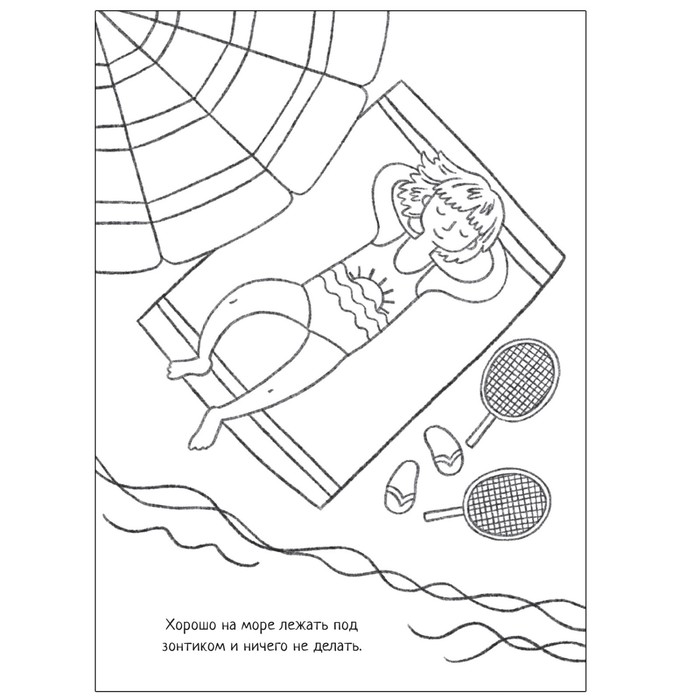 Хорошо на море лежать под зонтиком и ничего не делать.