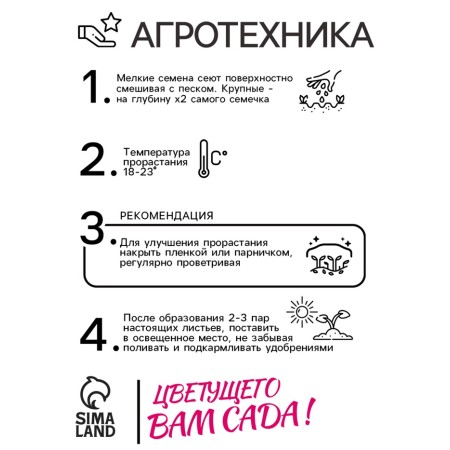 АГРОТЕХНИКА

1. Мелкие семена сеют поверхностно смешивая с песком. Крупные - на глубину х2 самого семечка

2. Температура прорастания 18-23°

C°

3. РЕКОМЕНДАЦИЯ

Для улучшения прорастания накрыть пленкой или парничком, регулярно проветривая

4. После образования 2-3 пар настоящих листьев, поставить в освещенное место, не забывая поливать и подкармливать удобрениями

SIMA LAND

ЦВЕТУЩЕГО ВАМ САДА!