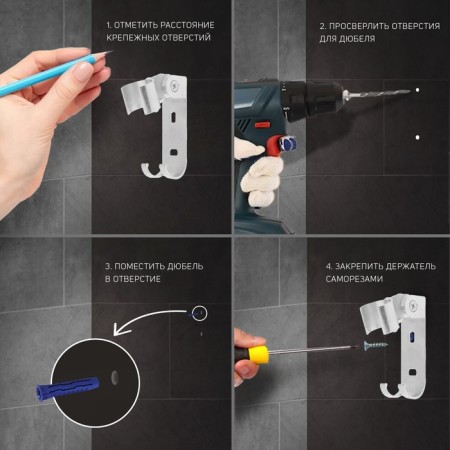 1. ОТМЕТИТЬ РАССТОЯНИЕ КРЕПЕЖНЫХ ОТВЕРСТИЙ

2. ПРОСВЕРЛИТЬ ОТВЕРСТИЯ ДЛЯ ДЮБЕЛЯ

3. ПОМЕСТИТЬ ДЮБЕЛЬ В ОТВЕРСТИЕ

4. ЗАКРЕПИТЬ ДЕРЖАТЕЛЬ САМОРЕЗАМИ