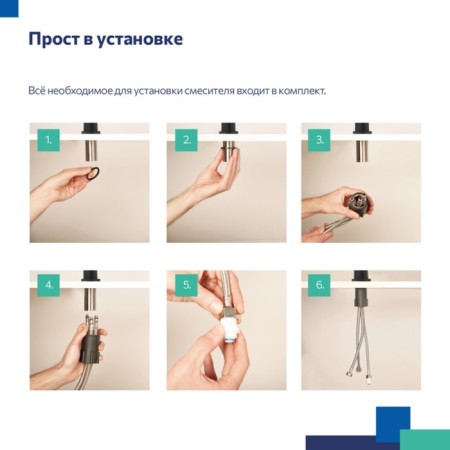 Прост в установке

Всё необходимое для установки смесителя входит в комплект.

1.

2.

3.

4.

5.

6.