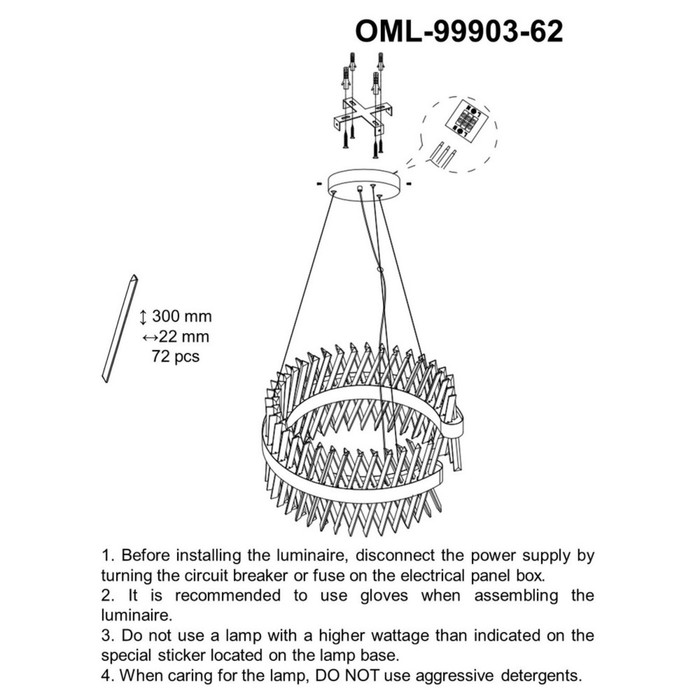 OML-99903-62

↕ 300 mm
↔22 mm
72 pcs

1. Before installing the luminaire, disconnect the power supply by turning the circuit breaker or fuse on the electrical panel box.
2. It is recommended to use gloves when assembling the luminaire.
3. Do not use a lamp with a higher wattage than indicated on the special sticker located on the lamp base.
4. When caring for the lamp, DO NOT use aggressive detergents.