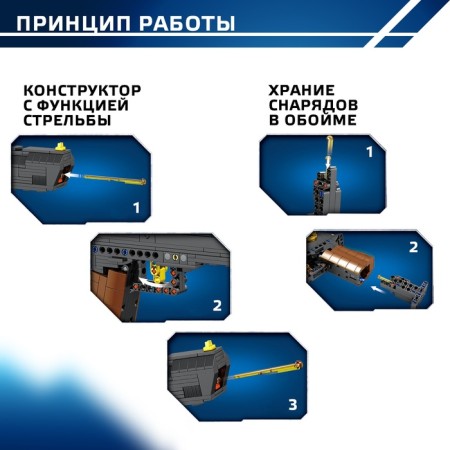 ПРИНЦИП РАБОТЫ

КОНСТРУКТОР С ФУНКЦИЕЙ СТРЕЛЬБЫ

1

2

3

ХРАНИЕ СНАРЯДОВ В ОБОЙМЕ

1

2