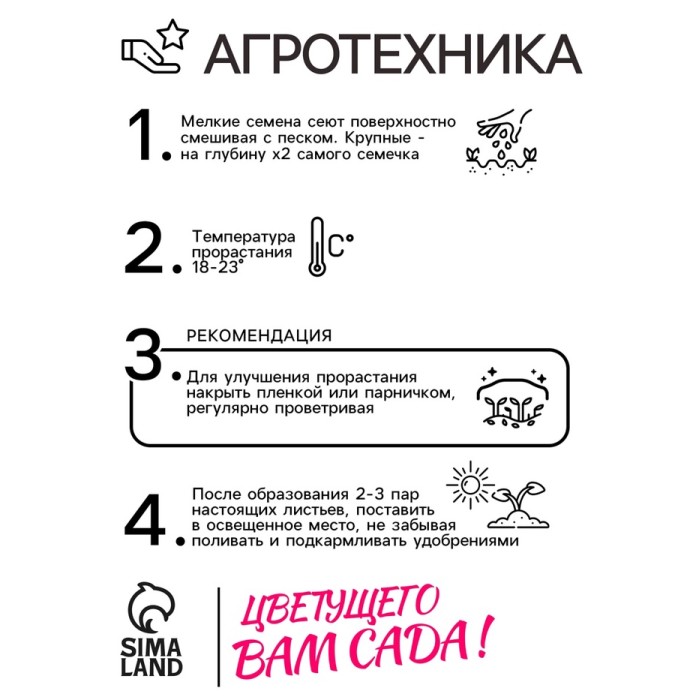 АГРОТЕХНИКА

1. Мелкие семена сеют поверхностно смешивая с песком. Крупные - на глубину х2 самого семечка

2. Температура прорастания 18-23°

C°

3. РЕКОМЕНДАЦИЯ

Для улучшения прорастания накрыть пленкой или парничком, регулярно проветривая

4. После образования 2-3 пар настоящих листьев, поставить в освещенное место, не забывая поливать и подкармливать удобрениями

SIMA LAND

ЦВЕТУЩЕГО ВАМ САДА!